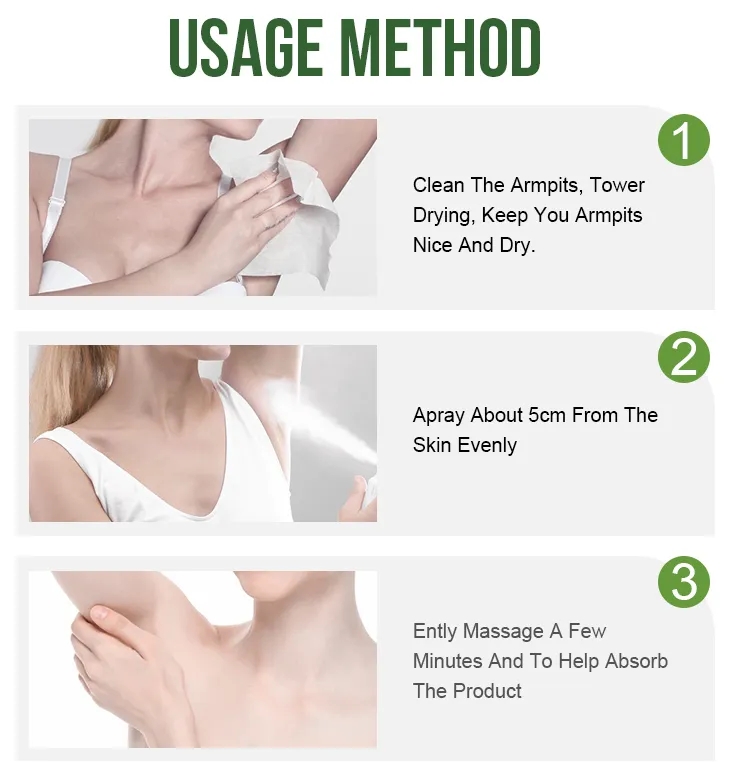 USAGE METHOD

1

Clean The Armpits, Tower Drying, Keep You Armpits Nice And Dry.

2

Apray About 5cm From The Skin Evenly

3

Ently Massage A Few Minutes And To Help Absorb The Product