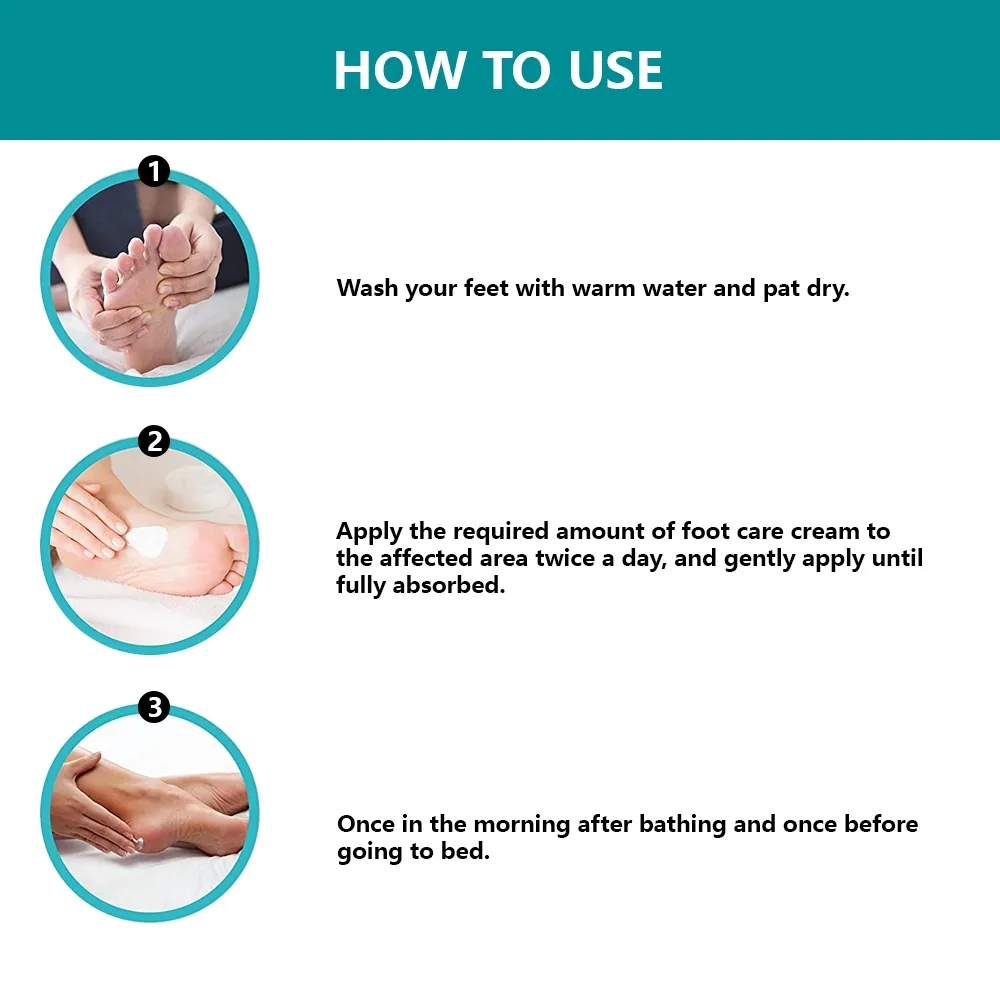 HOW TO USE

1

Wash your feet with warm water and pat dry.

2

Apply the required amount of foot care cream to the affected area twice a day, and gently apply until fully absorbed.

3

Once in the morning after bathing and once before going to bed.