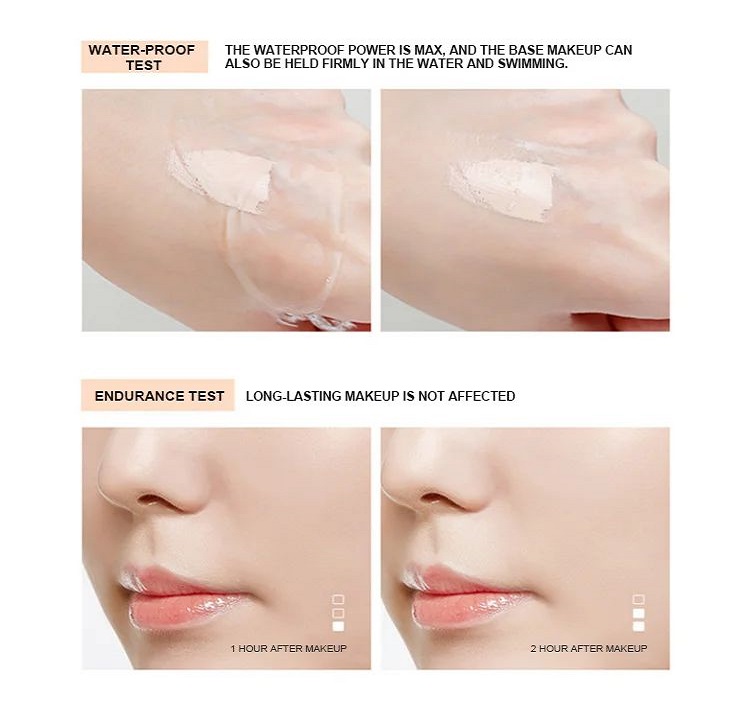 WATER-PROOF TEST

THE WATERPROOF POWER IS MAX, AND THE BASE MAKEUP CAN ALSO BE HELD FIRMLY IN THE WATER AND SWIMMING.

ENDURANCE TEST

LONG-LASTING MAKEUP IS NOT AFFECTED

1 HOUR AFTER MAKEUP

2 HOUR AFTER MAKEUP